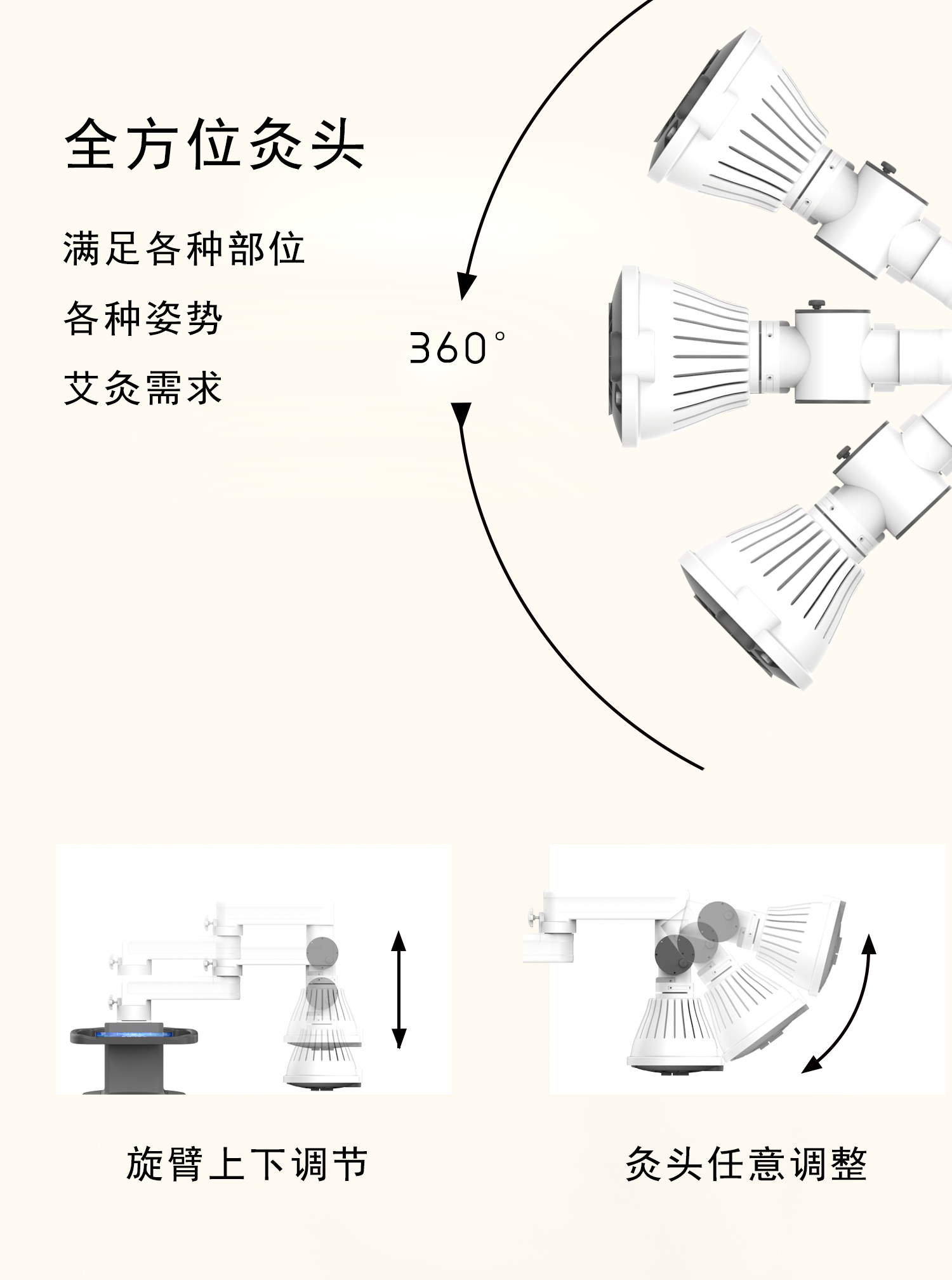 全方位灸头

满足各种部位

各种姿势

艾灸需求

360°

旋臂上下调节

灸头任意调整